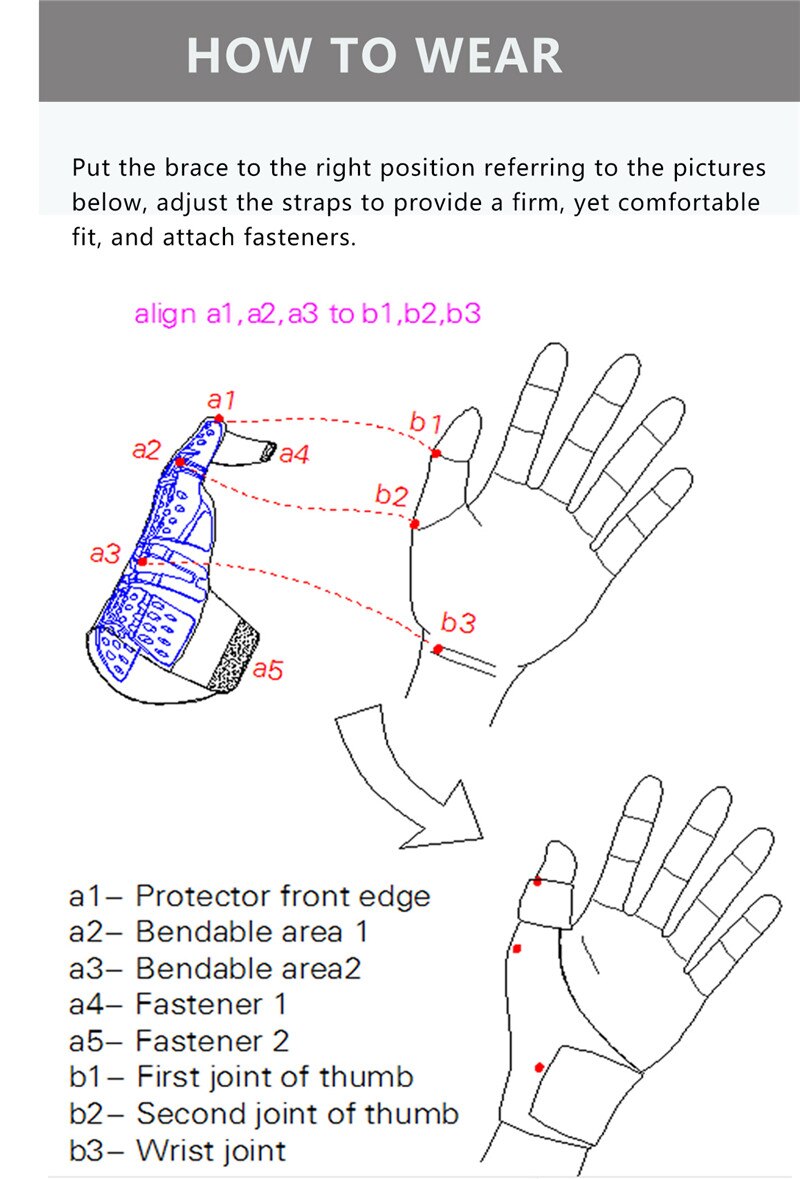 HOW TO WEAR

Put the brace to the right position referring to the pictures below, adjust the straps to provide a firm, yet comfortable fit, and attach fasteners.

align a1,a2,a3 to b1,b2,b3

a1
a2
a4
a3
a5
b1
b2
b3

a1– Protector front edge
a2– Bendable area 1
a3– Bendable area2
a4– Fastener 1
a5– Fastener 2
b1– First joint of thumb
b2– Second joint of thumb
b3– Wrist joint