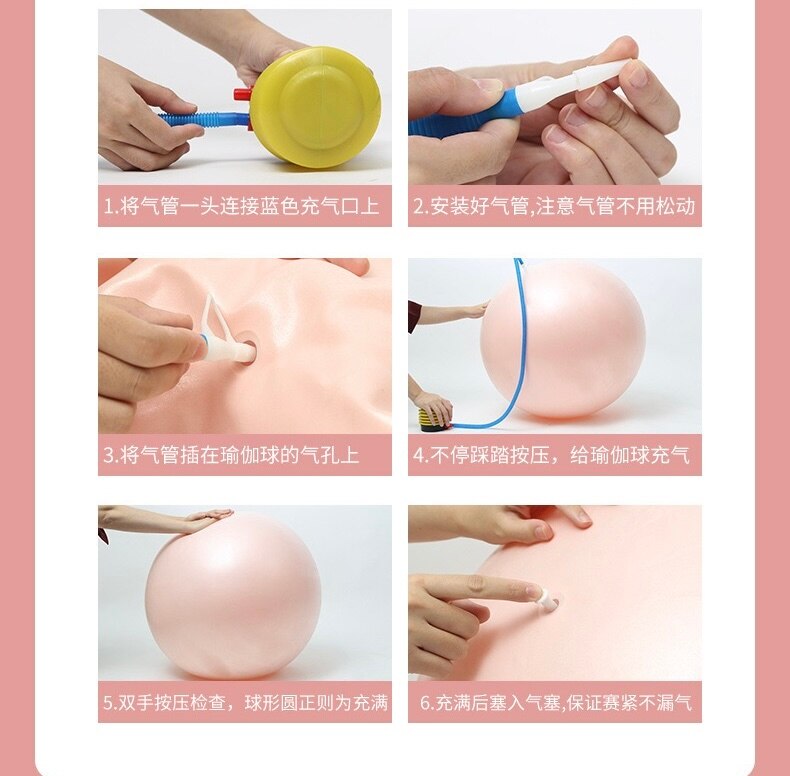 1.将气管一头连接蓝色充气口上

2.安装好气管,注意气管不用松动

3.将气管插在瑜伽球的气孔上

4.不停踩踏按压，给瑜伽球充气

5.双手按压检查，球形圆正则为充满

6.充满后塞入气塞,保证赛紧不漏气